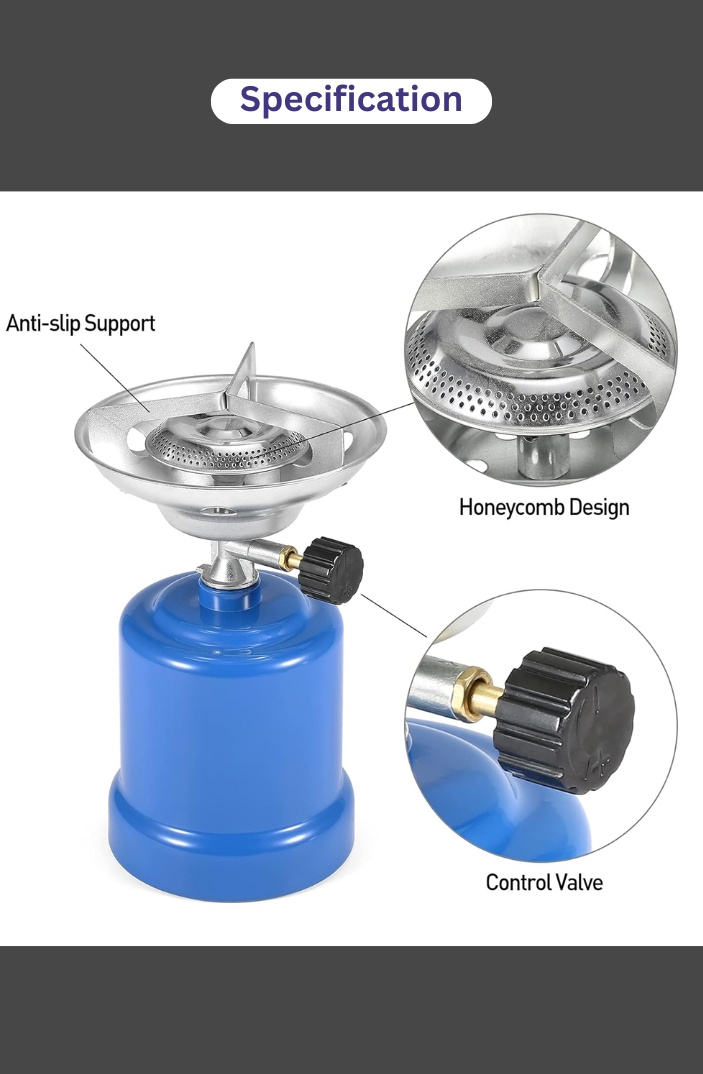 Specification

Anti-slip Support

Honeycomb Design

Control Valve