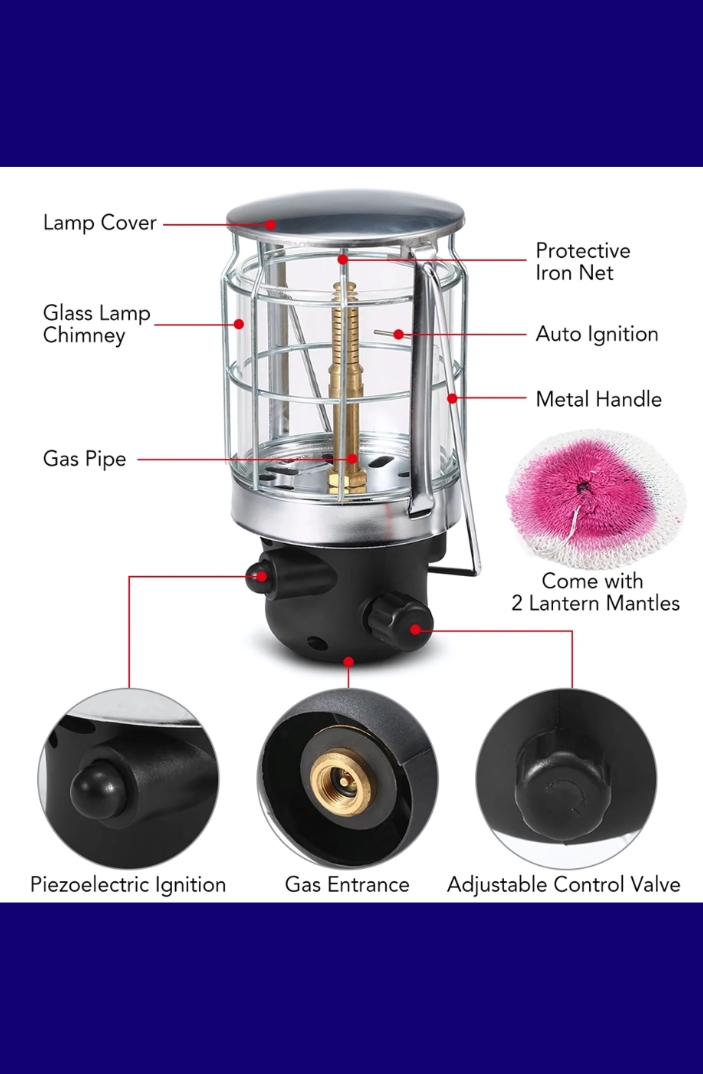 Lamp Cover

Protective Iron Net

Glass Lamp Chimney

Auto Ignition

Metal Handle

Gas Pipe

Come with 2 Lantern Mantles

Piezoelectric Ignition

Gas Entrance

Adjustable Control Valve